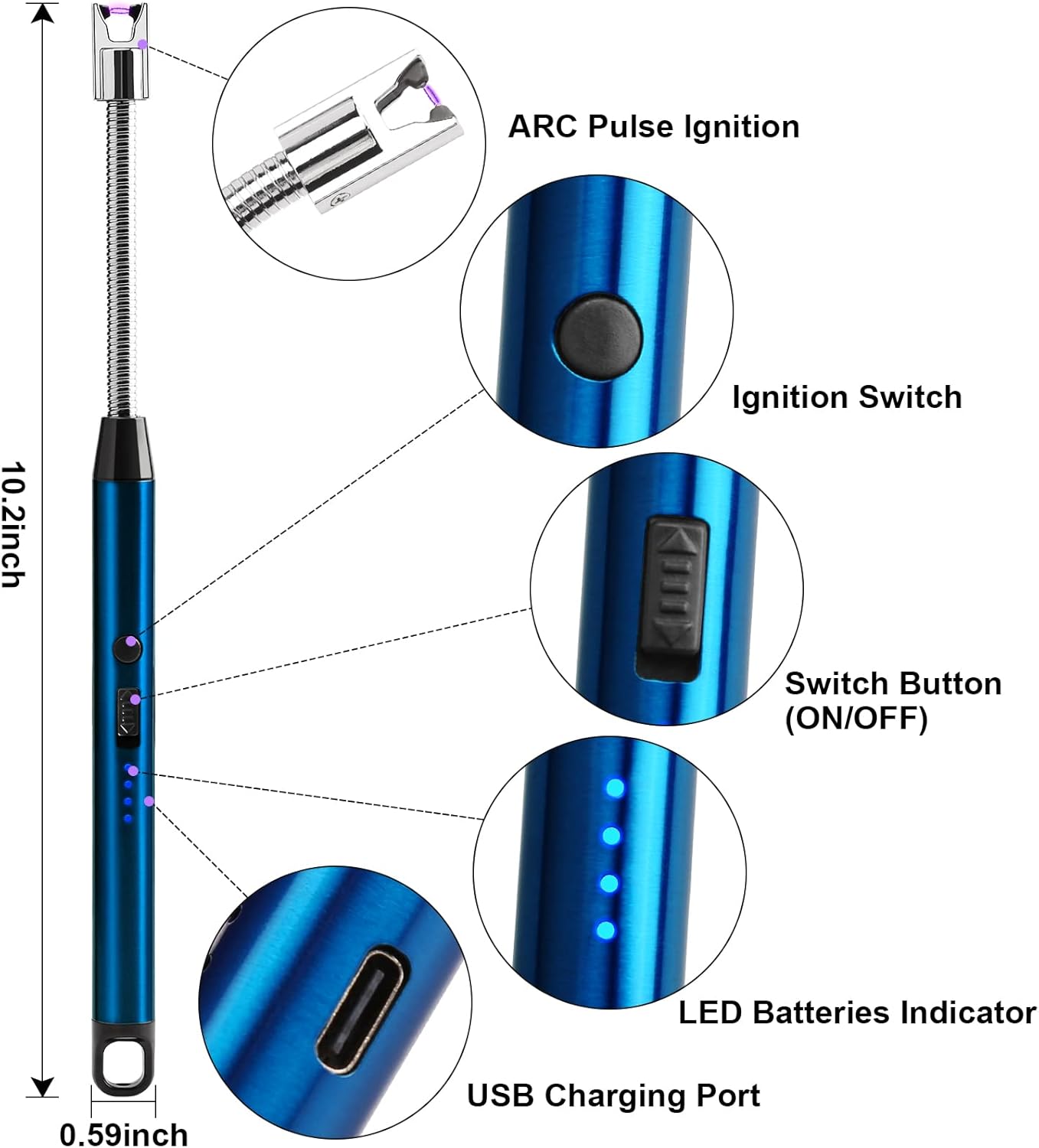 10.2inch

ARC Pulse Ignition

Ignition Switch

Switch Button (ON/OFF)

LED Batteries Indicator

USB Charging Port

0.59inch