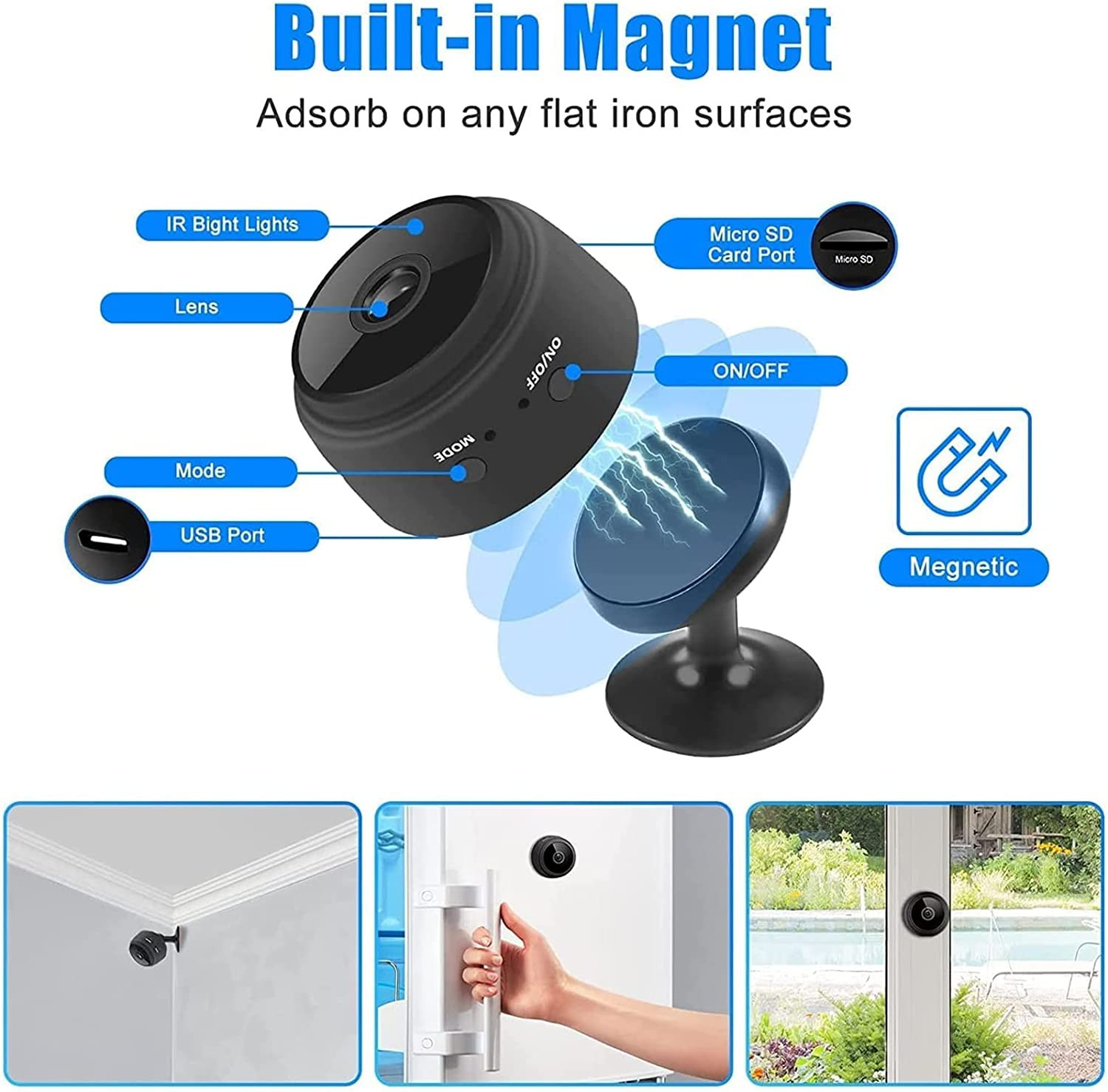 Built-in Magnet

Adsorb on any flat iron surfaces

IR Bight Lights

Lens

Mode

USB Port

Micro SD Card Port

Micro SD

ON/OFF

ON/OFF

MODE

Megnetic