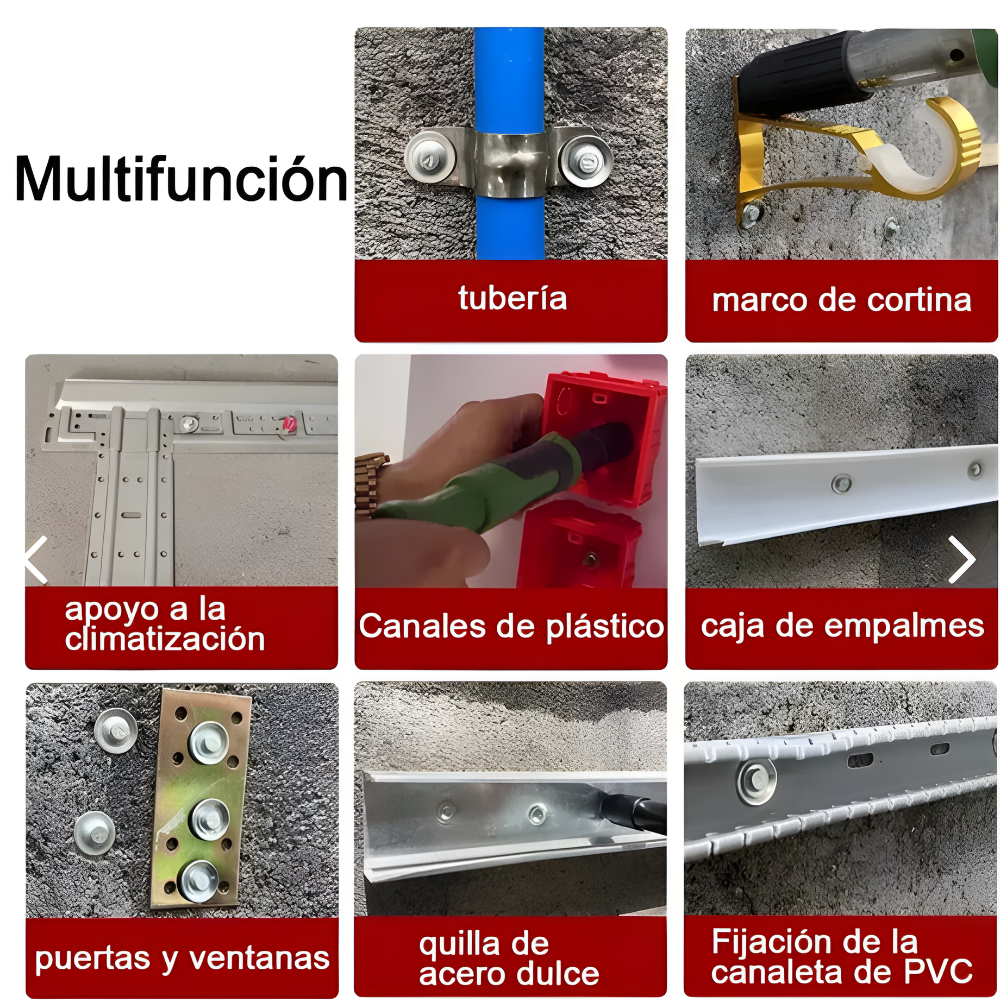 Multifunción

tubería

marco de cortina

apoyo a la climatización

Canales de plástico

caja de empalmes

puertas y ventanas

quilla de acero dulce

Fijación de la canaleta de PVC