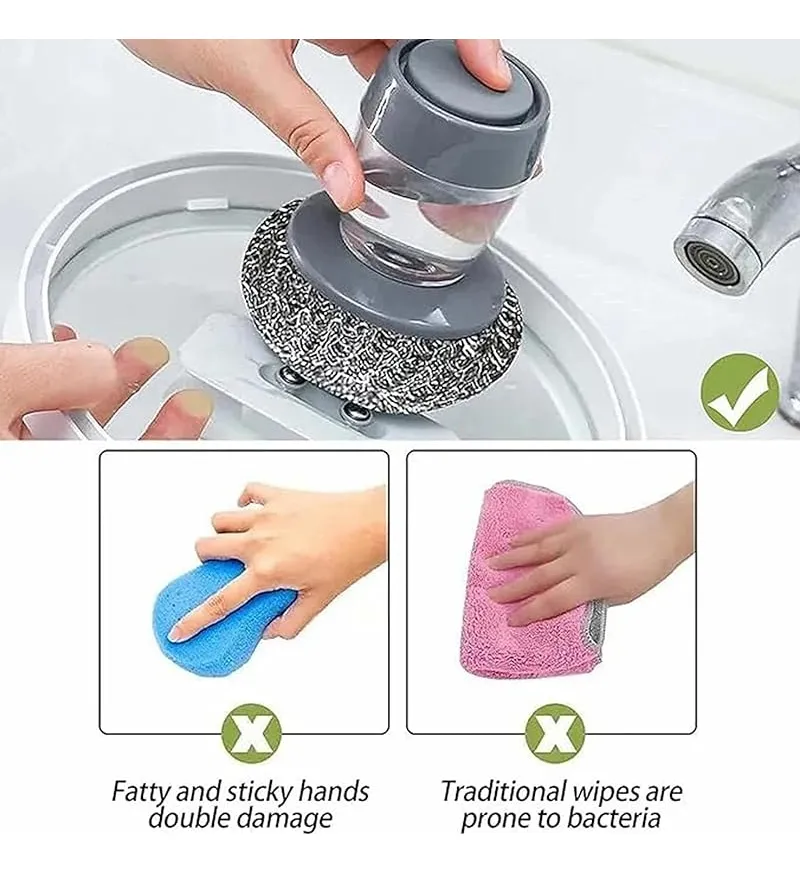 Fatty and sticky hands double damage

Traditional wipes are prone to bacteria