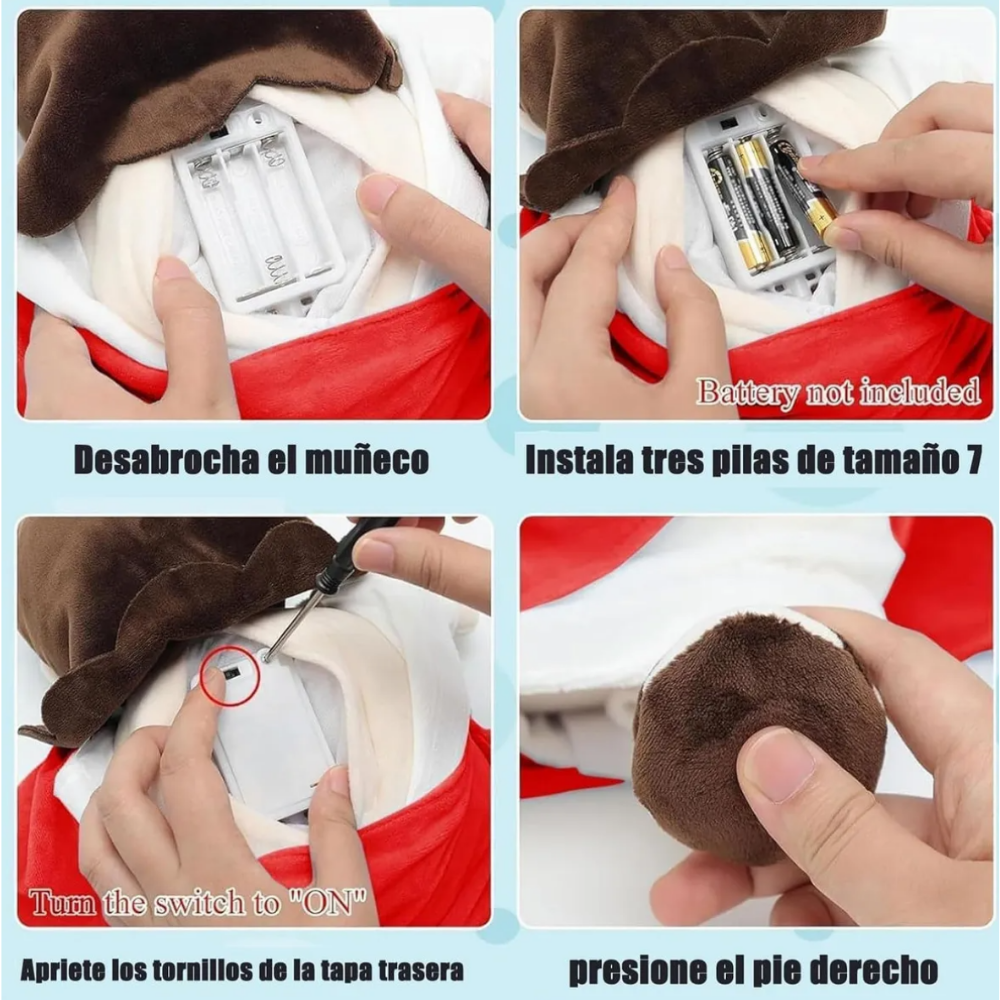 Desabrocha el muñeco

Battery not included

Instala tres pilas de tamaño 7

Turn the switch to "ON"

Apriete los tornillos de la tapa trasera

presione el pie derecho