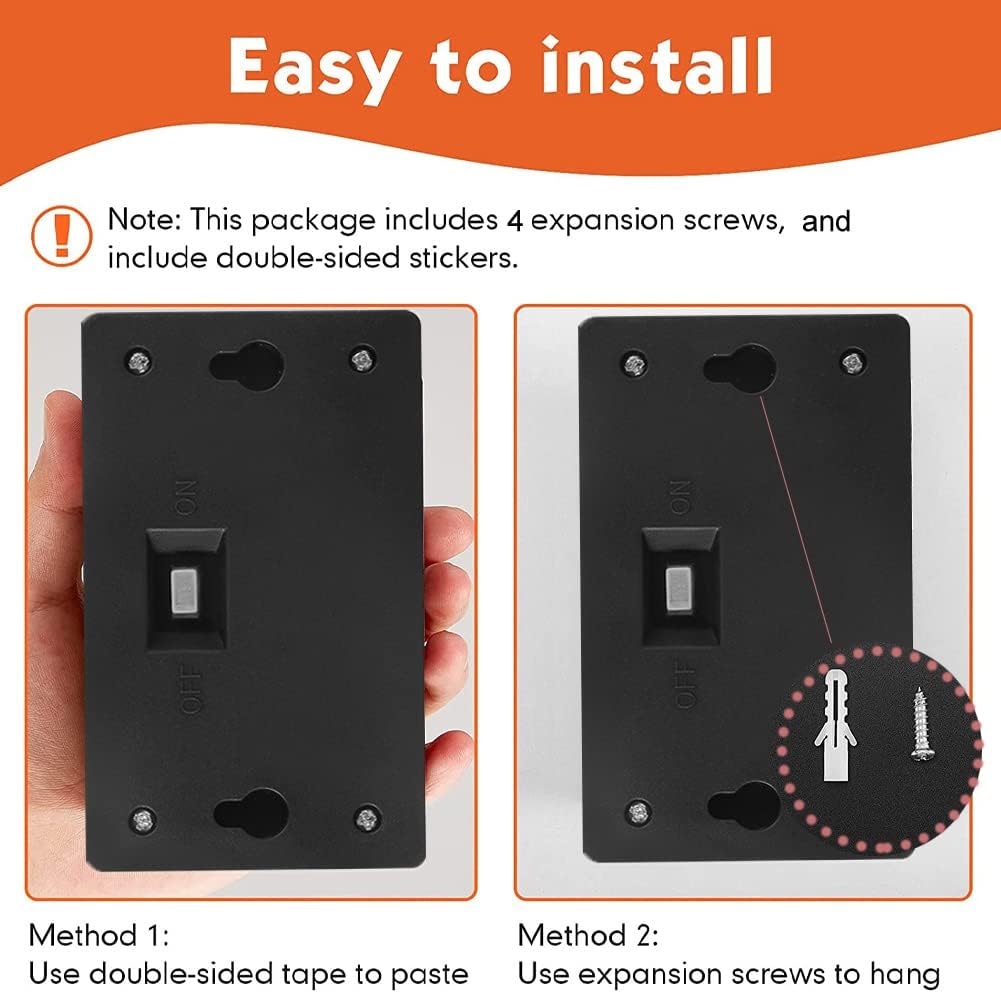 Easy to install

Note: This package includes 4 expansion screws, and include double-sided stickers.

ON

OFF

ON

OFF

Method 1:
Use double-sided tape to paste

Method 2:
Use expansion screws to hang