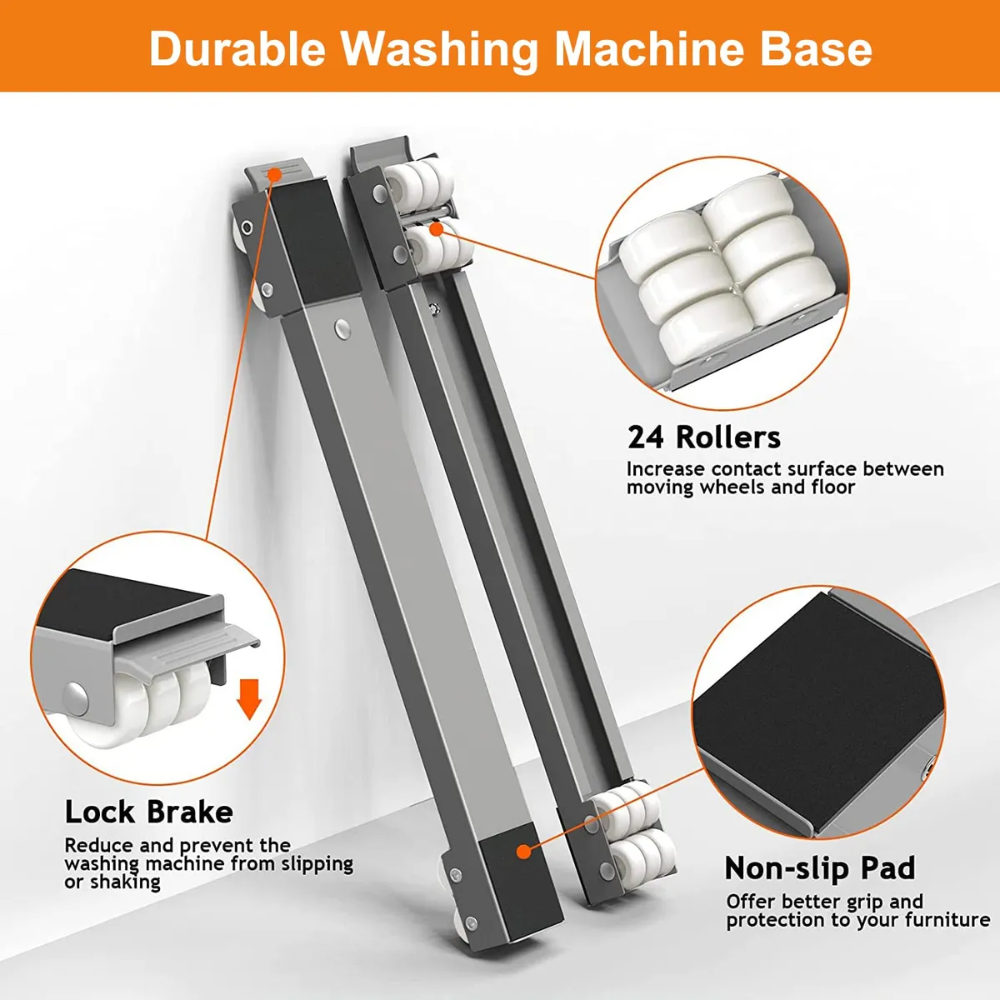 Durable Washing Machine Base

24 Rollers
Increase contact surface between moving wheels and floor

Lock Brake
Reduce and prevent the washing machine from slipping or shaking

Non-slip Pad
Offer better grip and protection to your furniture