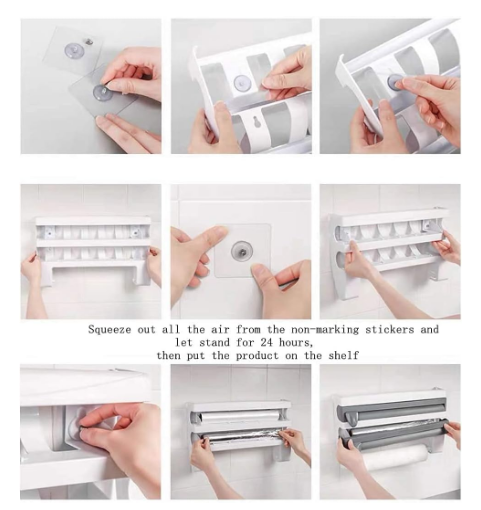 Squeeze out all the air from the non-marking stickers and let stand for 24 hours,
then put the product on the shelf