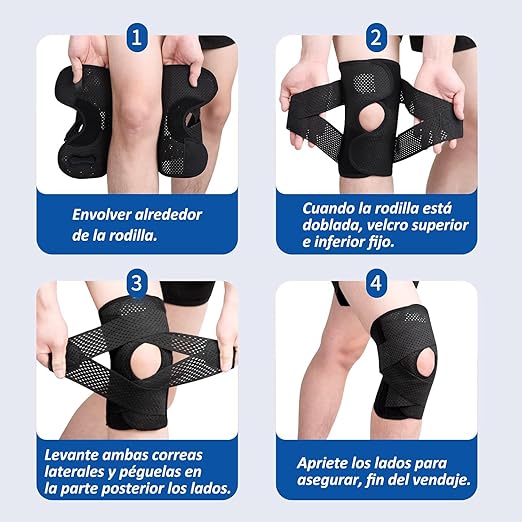 1

Envolver alrededor de la rodilla.

2

Cuando la rodilla está doblada, velcro superior e inferior fijo.

3

Levante ambas correas laterales y péguelas en la parte posterior los lados.

4

Apriete los lados para asegurar, fin del vendaje.