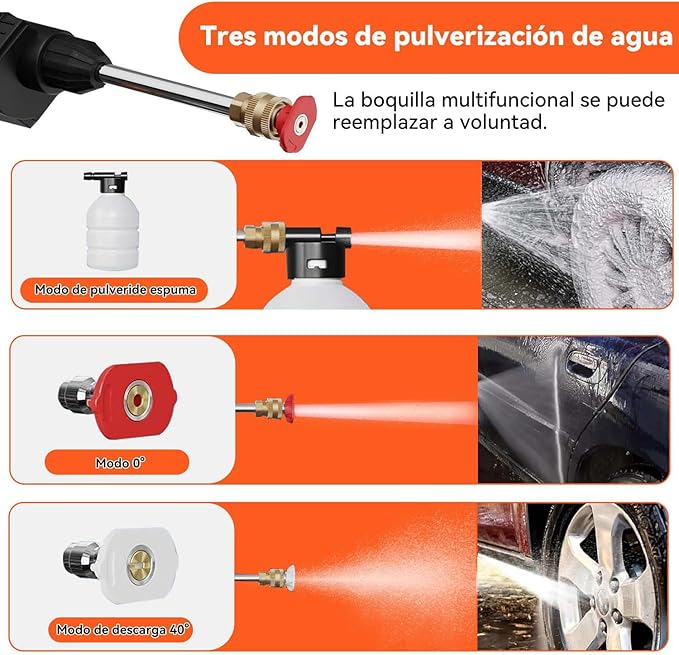 Tres modos de pulverización de agua

La boquilla multifuncional se puede reemplazar a voluntad.

Modo de pulveride espuma

Modo 0°

Modo de descarga 40°