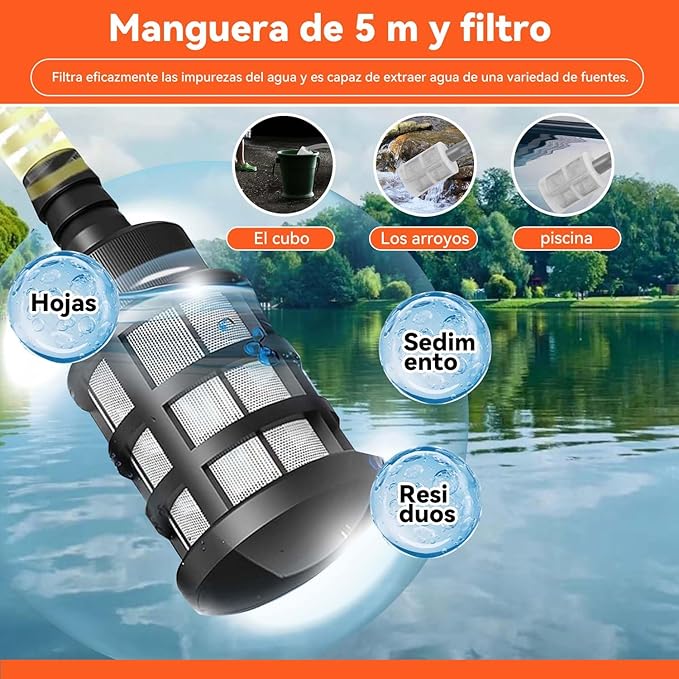 Manguera de 5 m y filtro

Filtra eficazmente las impurezas del agua y es capaz de extraer agua de una variedad de fuentes.

El cubo

Los arroyos

piscina

Hojas

Sedim ento

Resi duos