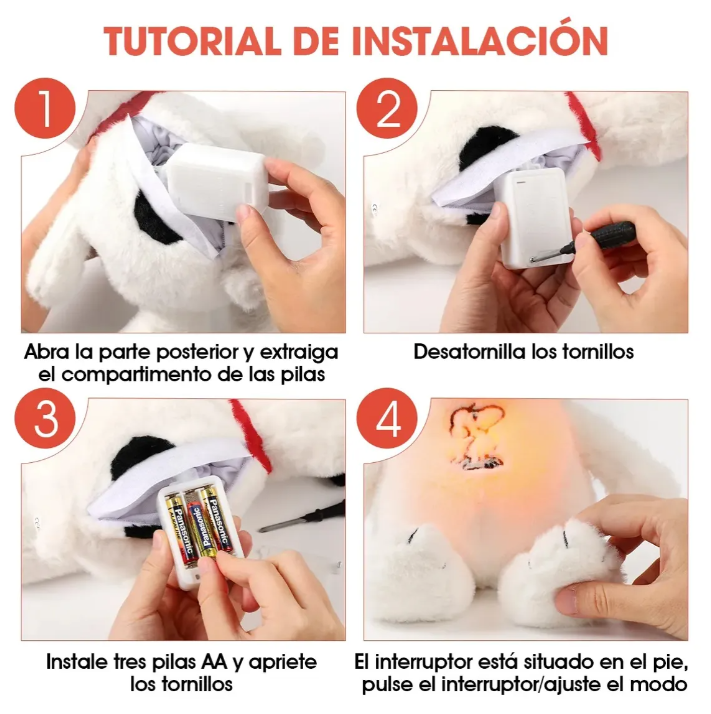 TUTORIAL DE INSTALACIÓN

1

Abra la parte posterior y extraiga el compartimento de las pilas

2

Desatornilla los tornillos

3

Panasonic Panasonic Panasonic

Instale tres pilas AA y apriete los tornillos

4

El interruptor está situado en el pie, pulse el interruptor/ajuste el modo