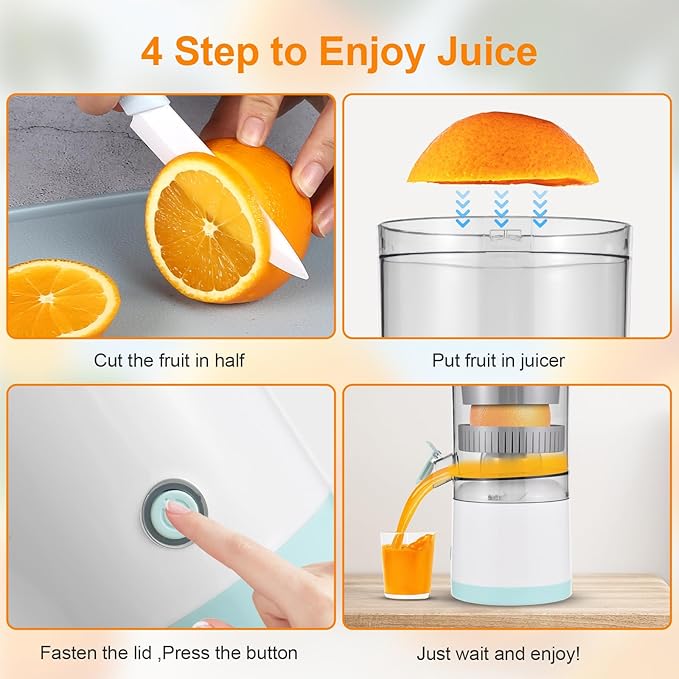 4 Step to Enjoy Juice

Cut the fruit in half

Put fruit in juicer

Fasten the lid ,Press the button

Just wait and enjoy!