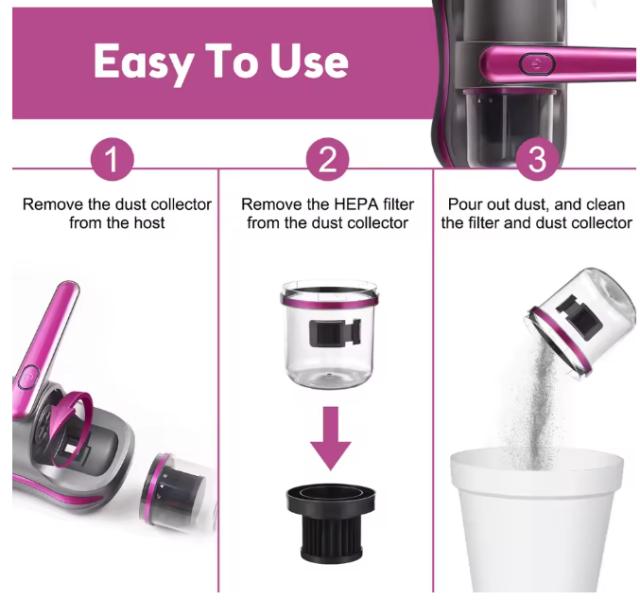 Easy To Use

1

Remove the dust collector from the host

2

Remove the HEPA filter from the dust collector

3

Pour out dust, and clean the filter and dust collector