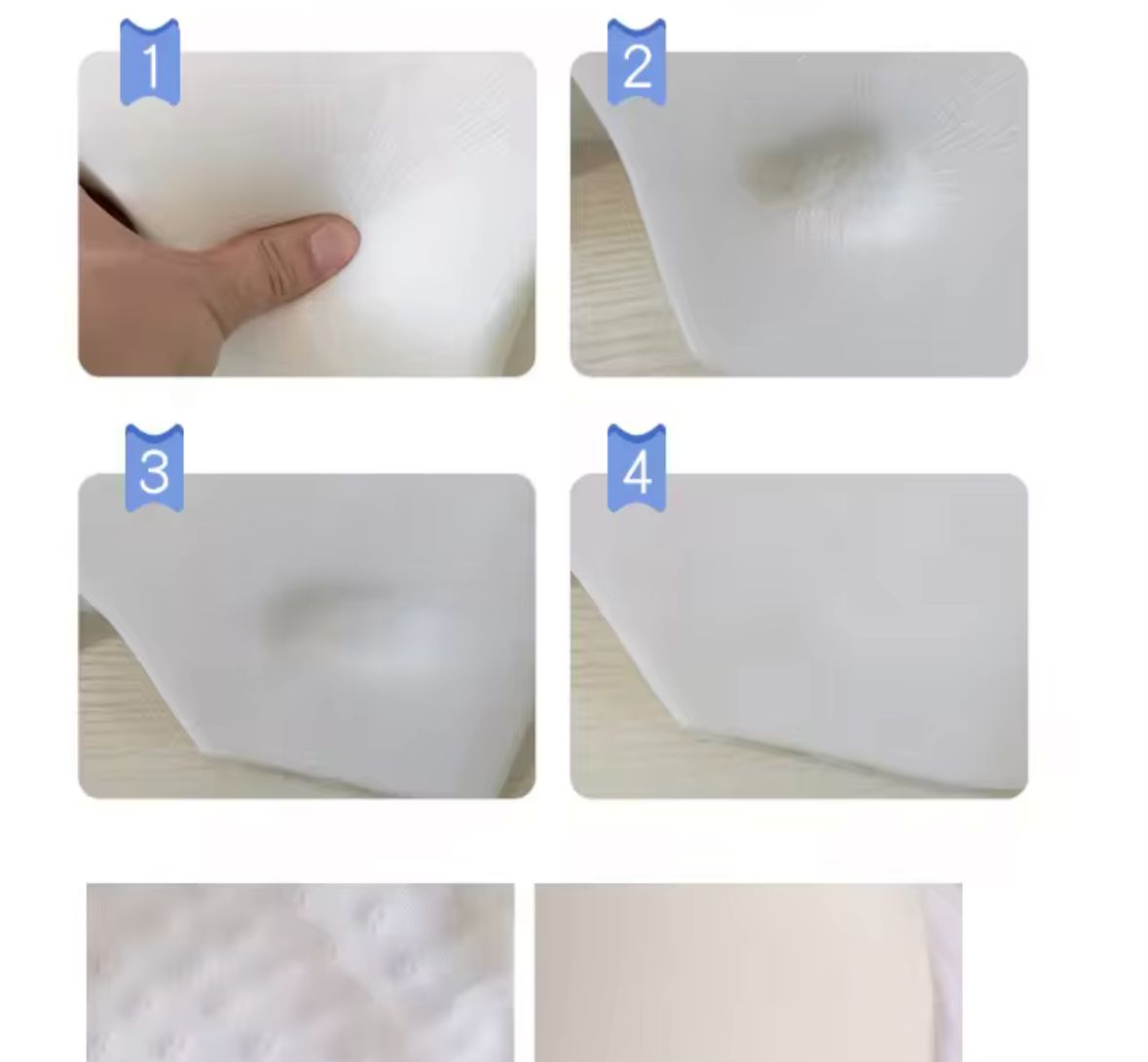 1

2

3

4