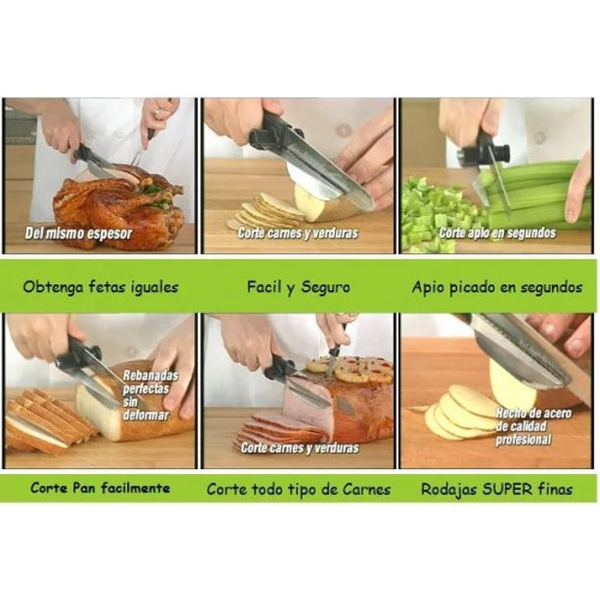 Del mismo espesor

Corte carnes y verduras

Corte apio en segundos

Obtenga fetas iguales

Facil y Seguro

Apio picado en segundos

Rebanadas perfectas sin deformar

Corte carnes y verduras

Hecho de acero de calidad profesional

Corte Pan facilmente

Corte todo tipo de Carnes

Rodajas SUPER finas