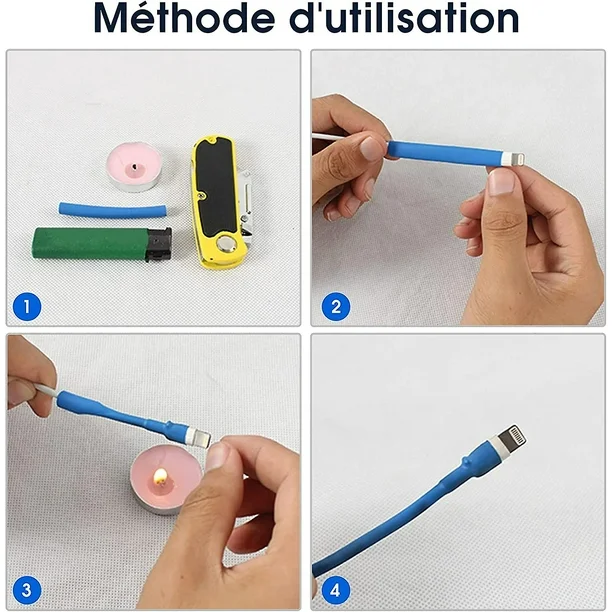 Méthode d'utilisation

1

2

3

4