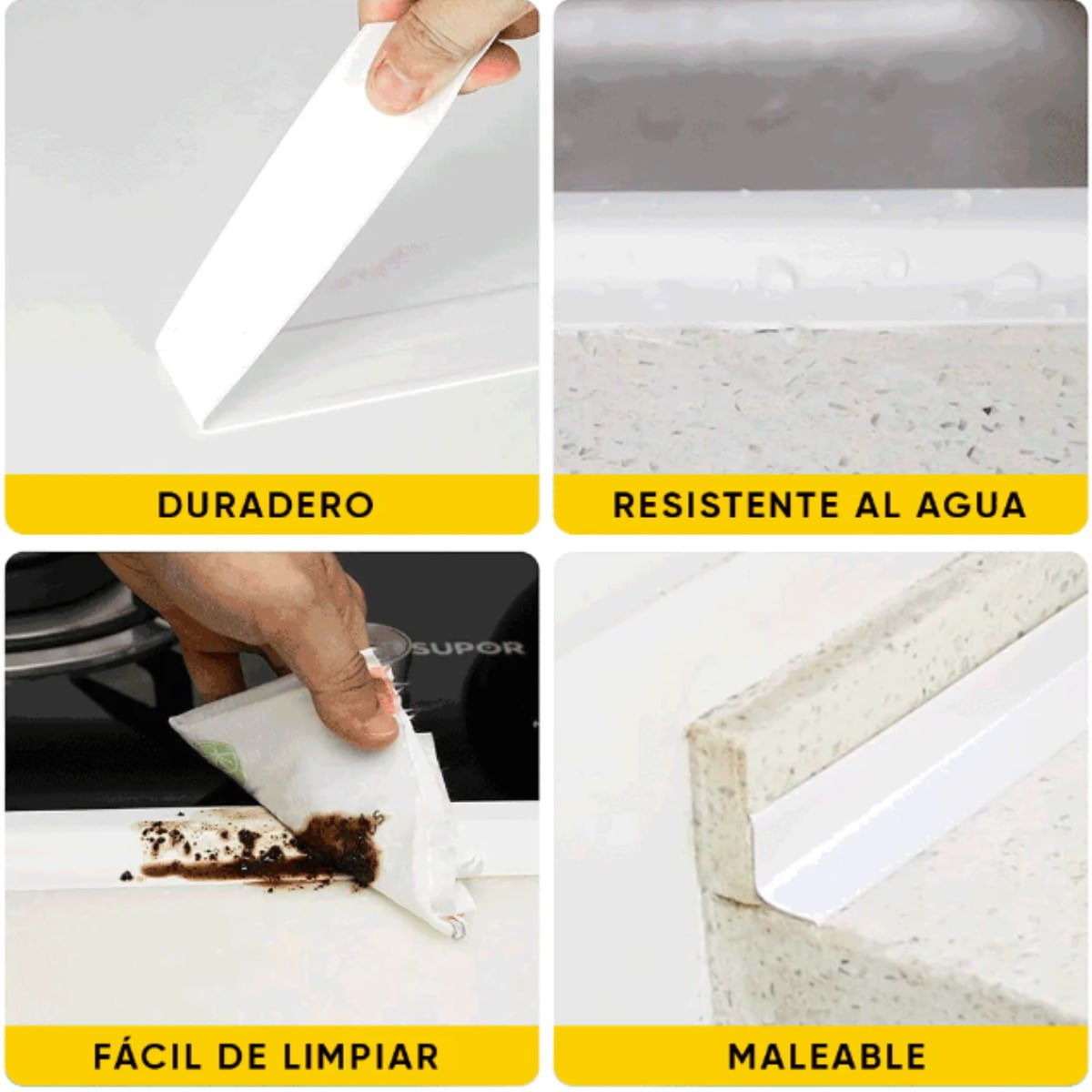 DURADERO

RESISTENTE AL AGUA

SUPOR

FÁCIL DE LIMPIAR

MALEABLE