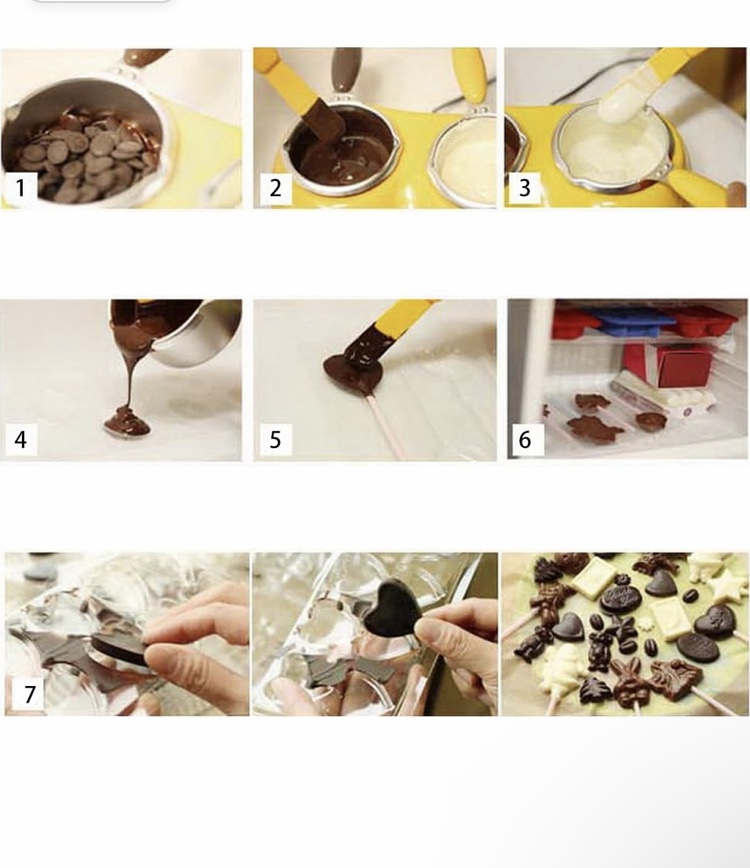 1
2
3
4
5
6
7